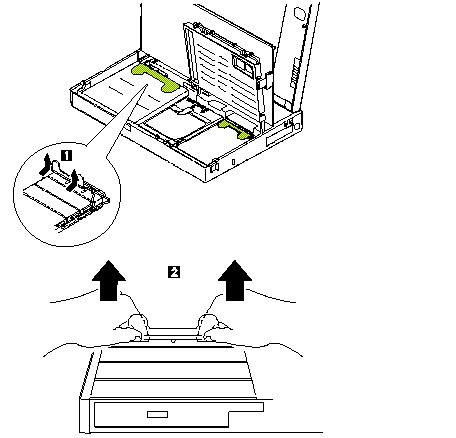 1

2