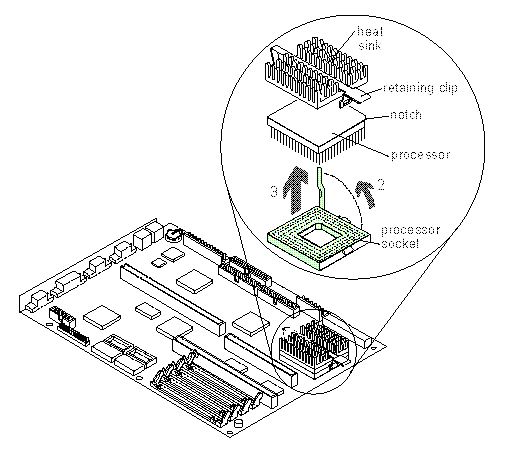 heat sink

retaining clip

notch

processor

3

2

processor socket