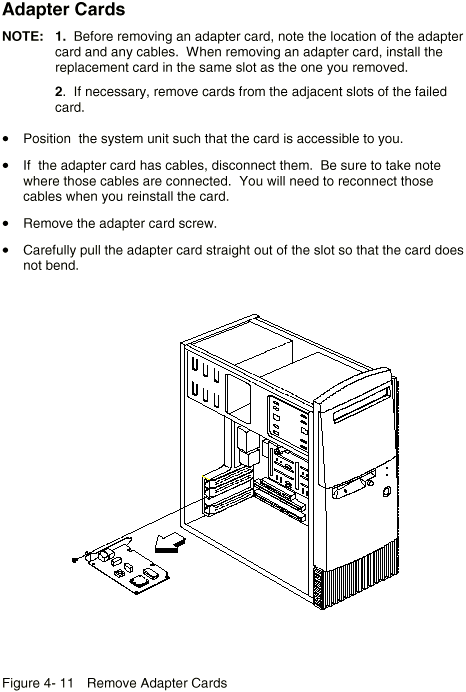 Adapter Cards

NOTE: 1. Before removing an adapter card, note the location of the adapter card and any cables. When removing an adapter card, install the replacement card in the same slot as the one you removed.

2. If necessary, remove cards from the adjacent slots of the failed card.

• Position the system unit such that the card is accessible to you.

• If the adapter card has cables, disconnect them. Be sure to take note where those cables are connected. You will need to reconnect those cables when you reinstall the card.

• Remove the adapter card screw.

• Carefully pull the adapter card straight out of the slot so that the card does not bend.

Figure 4- 11 Remove Adapter Cards