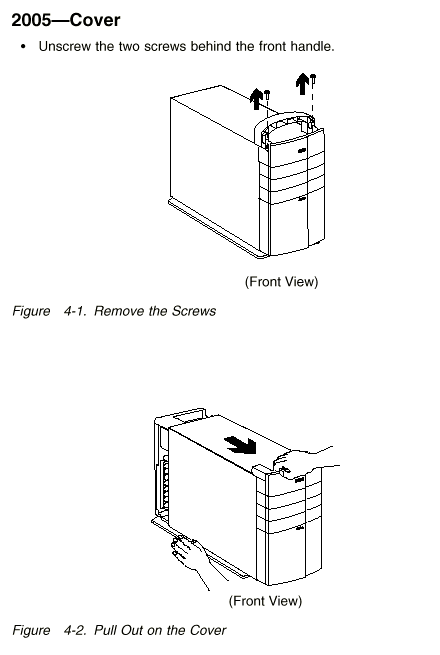 2005—Cover

• Unscrew the two screws behind the front handle.

(Front View)

Figure 4-1. Remove the Screws

(Front View)

Figure 4-2. Pull Out on the Cover