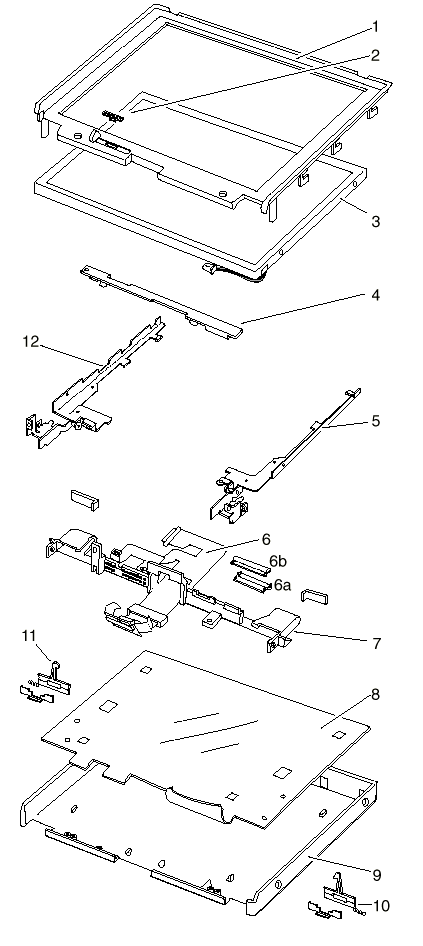 1
2
3
4
12
5
6
6b
6a
7
11
8
9
10