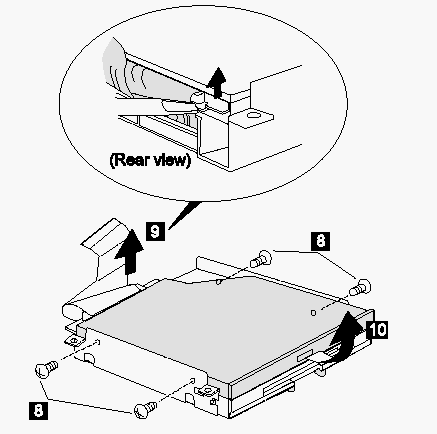 (Rear view)

9

8

10

8