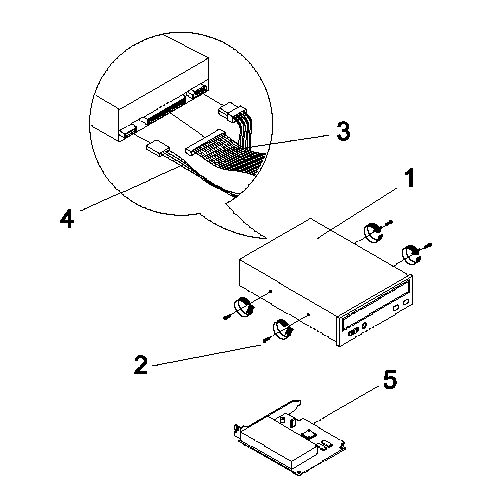 3
1
4
2
5