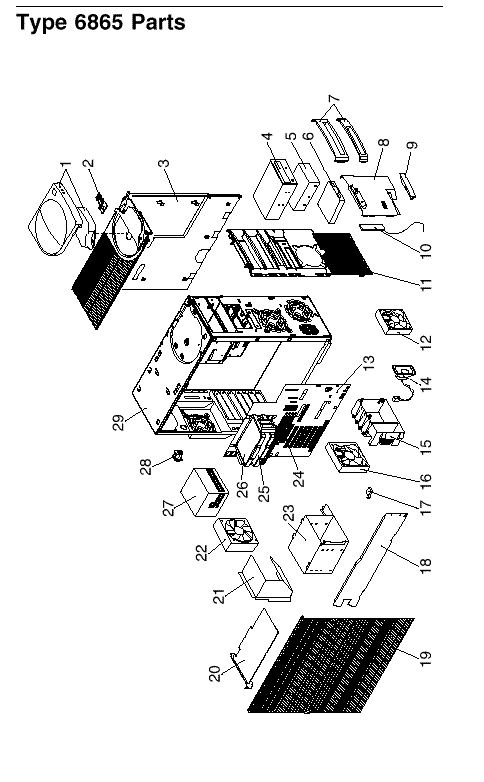 Type 6865 Parts

1
2
3
4
5
6
7
8
9
10
11
12
13
14
15
16
17
18
19
20
21
22
23
24
25
26
27
28
29