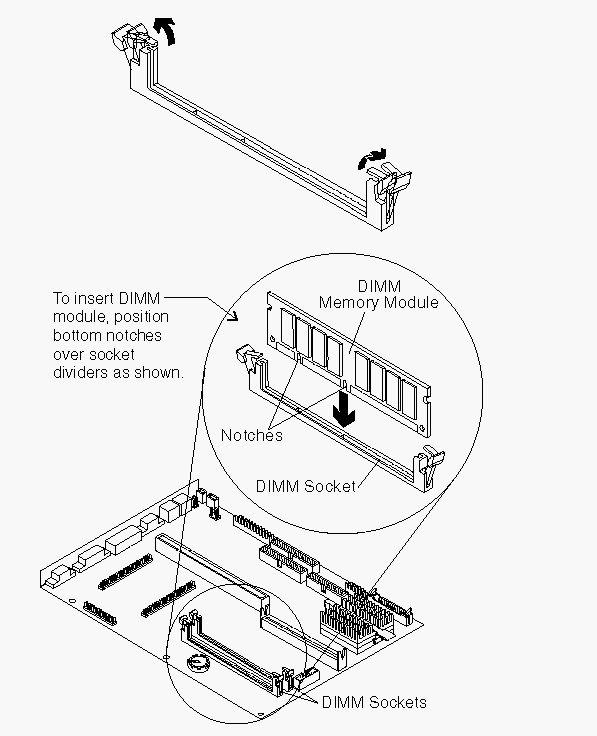 To insert DIMM module, position bottom notches over socket dividers as shown.

DIMM Memory Module

Notches

DIMM Socket

DIMM Sockets