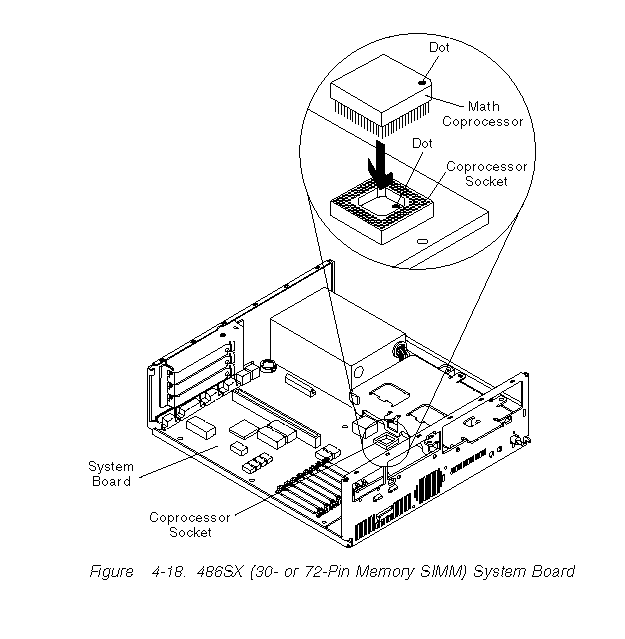 Dot
Math Coprocessor
Dot
Coprocessor Socket
System Board
Coprocessor Socket
Figure 4-18. 486SX (30- or 72-Pin Memory SIMM) System Board