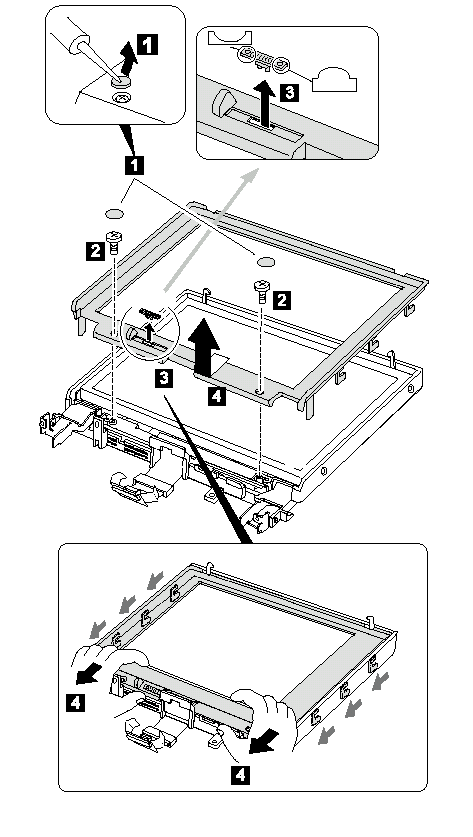 1
3
1
2
2
3
4
4
4