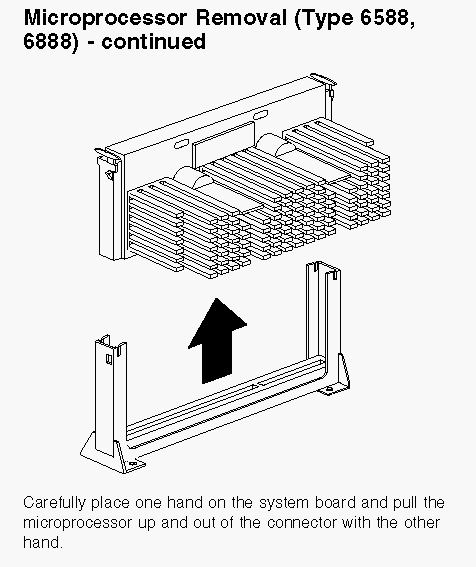 Microprocessor Removal (Type 6588, 6888) - continued

Carefully place one hand on the system board and pull the microprocessor up and out of the connector with the other hand.