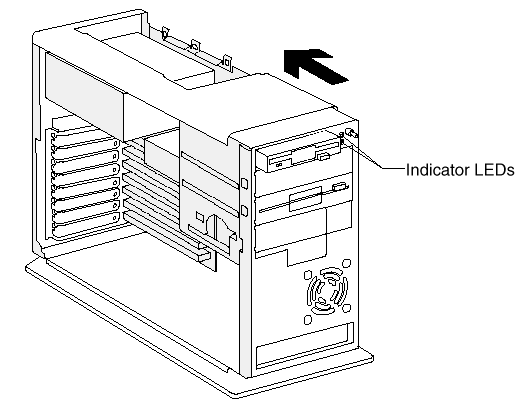 Indicator LEDs