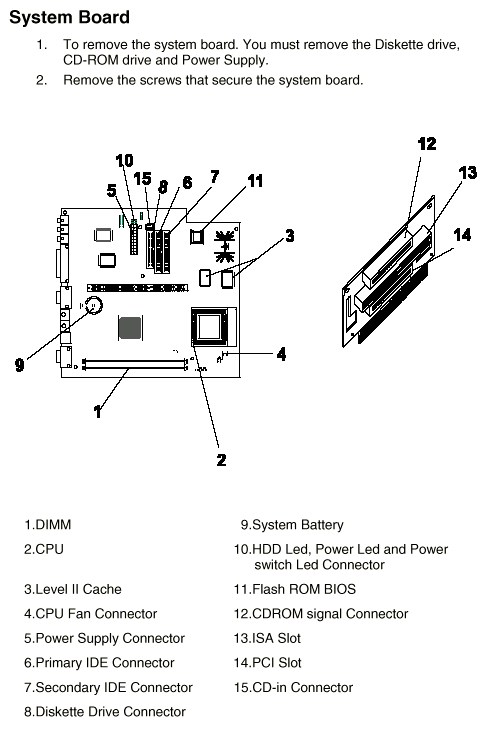 System Board

1. To remove the system board. You must remove the Diskette drive, CD-ROM drive and Power Supply.

2. Remove the screws that secure the system board.

10
15
5
8
6
7
11
3
9
4
1
2
12
13
14

1.DIMM
2.CPU
3.Level II Cache
4.CPU Fan Connector
5.Power Supply Connector
6.Primary IDE Connector
7.Secondary IDE Connector
8.Diskette Drive Connector

9.System Battery
10.HDD Led, Power Led and Power switch Led Connector
11.Flash ROM BIOS
12.CDROM signal Connector
13.ISA Slot
14.PCI Slot
15.CD-in Connector