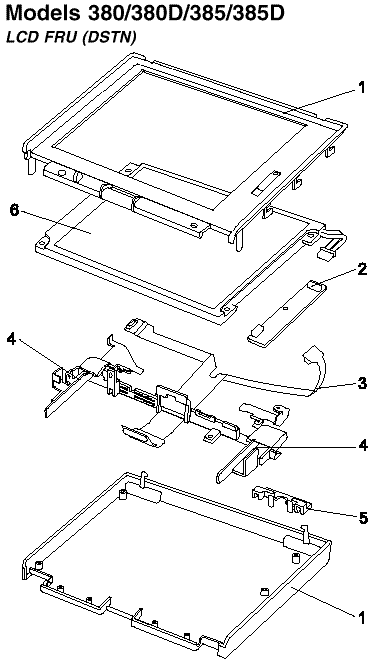 Models 380/380D/385/385D
LCD FRU (DSTN)

1
6
2
4
3
4
5
1