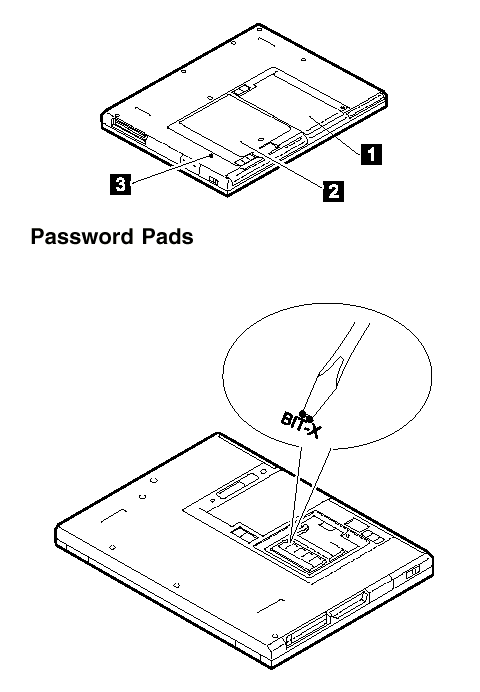 1

3

2

Password Pads

BIT-X