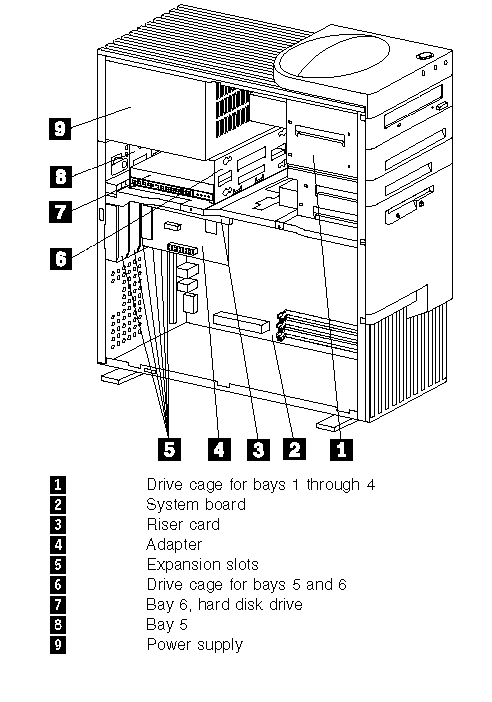 9

8

7

6

5 4 3 2 1

1 Drive cage for bays 1 through 4
2 System board
3 Riser card
4 Adapter
5 Expansion slots
6 Drive cage for bays 5 and 6
7 Bay 6, hard disk drive
8 Bay 5
9 Power supply