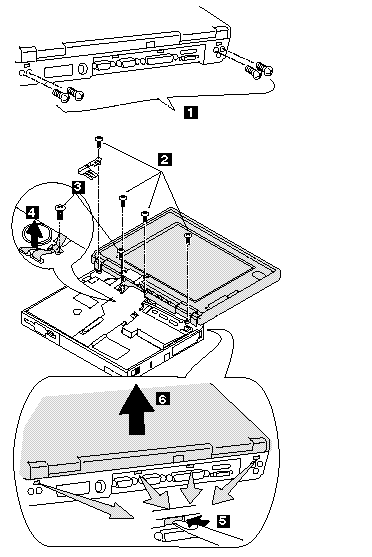 1

2

3

4

6

5