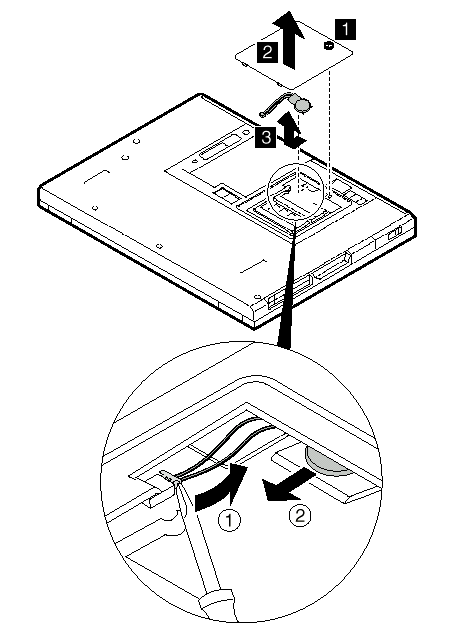 1
2
3
1
2