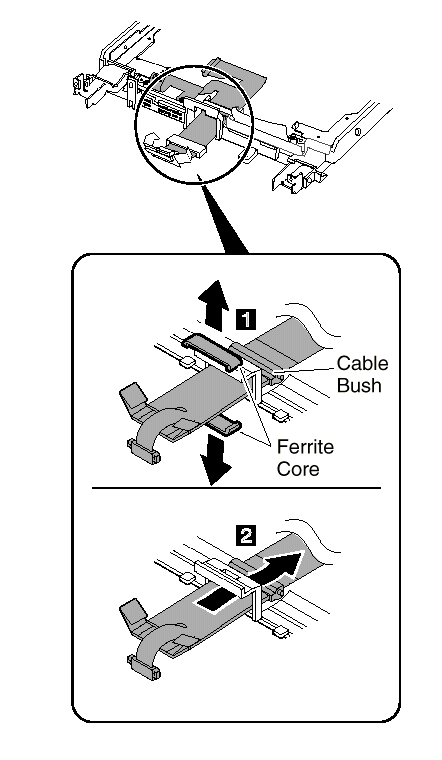 1

Cable Bush

Ferrite Core

2