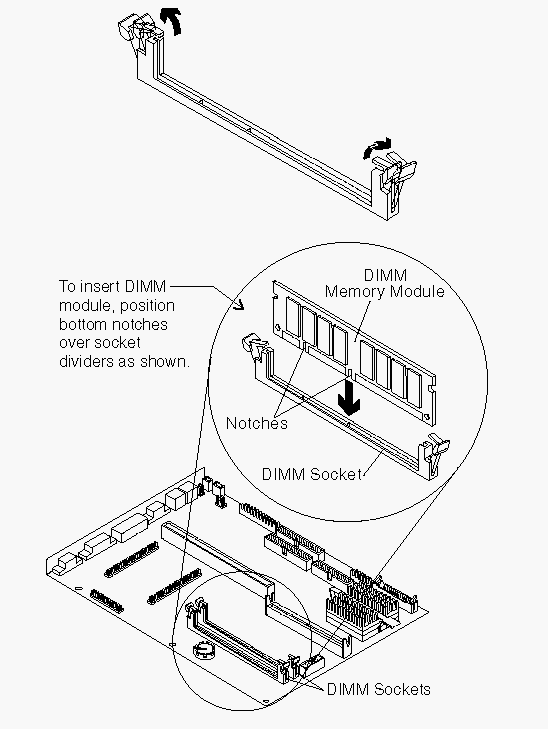 To insert DIMM module, position bottom notches over socket dividers as shown.

DIMM Memory Module

Notches

DIMM Socket

DIMM Sockets