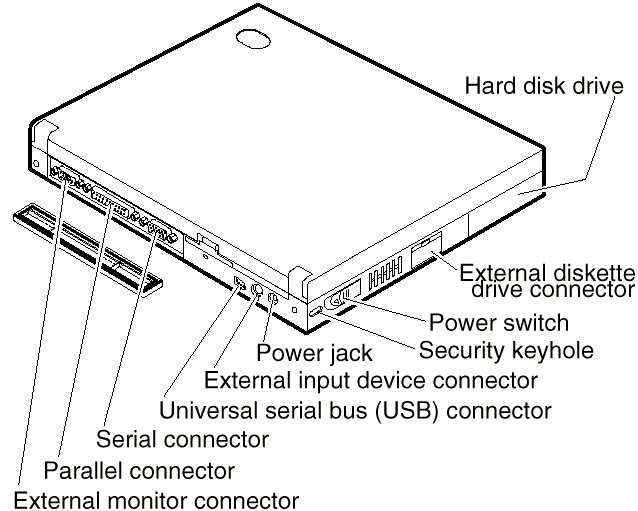 Hard disk drive
External diskette drive connector
Power switch
Security keyhole
Power jack
External input device connector
Universal serial bus (USB) connector
Serial connector
Parallel connector
External monitor connector