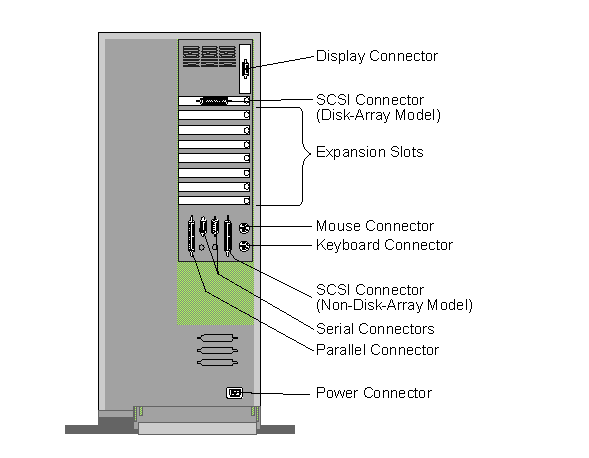 Display Connector
SCSI Connector
(Disk-Array Model)
Expansion Slots
Mouse Connector
Keyboard Connector
SCSI Connector
(Non-Disk-Array Model)
Serial Connectors
Parallel Connector
Power Connector