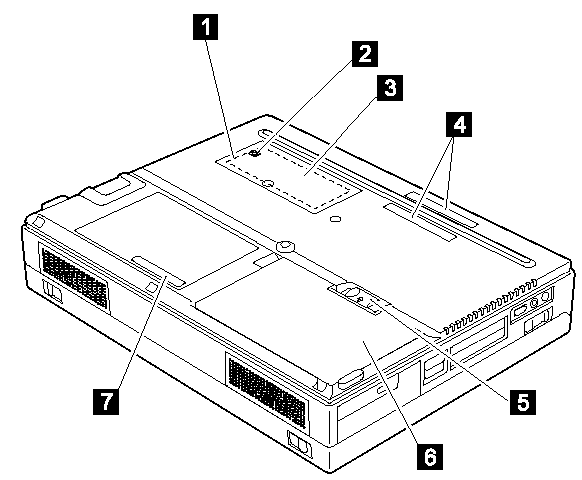 1
2
3
4
7
5
6