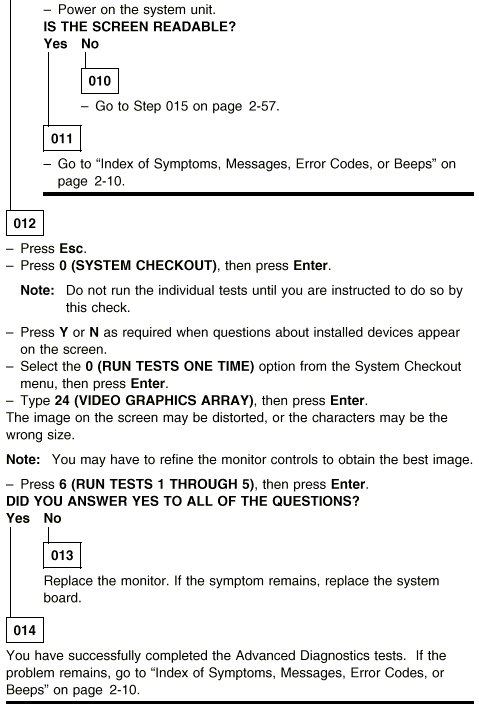 – Power on the system unit.
IS THE SCREEN READABLE?
Yes No

010

– Go to Step 015 on page 2-57.

011

– Go to “Index of Symptoms, Messages, Error Codes, or Beeps” on page 2-10.

012

– Press Esc.
– Press 0 (SYSTEM CHECKOUT), then press Enter.

Note: Do not run the individual tests until you are instructed to do so by this check.

– Press Y or N as required when questions about installed devices appear on the screen.
– Select the 0 (RUN TESTS ONE TIME) option from the System Checkout menu, then press Enter.
– Type 24 (VIDEO GRAPHICS ARRAY), then press Enter.
The image on the screen may be distorted, or the characters may be the wrong size.

Note: You may have to refine the monitor controls to obtain the best image.

– Press 6 (RUN TESTS 1 THROUGH 5), then press Enter.
DID YOU ANSWER YES TO ALL OF THE QUESTIONS?
Yes No

013

Replace the monitor. If the symptom remains, replace the system board.

014

You have successfully completed the Advanced Diagnostics tests. If the problem remains, go to “Index of Symptoms, Messages, Error Codes, or Beeps” on page 2-10.