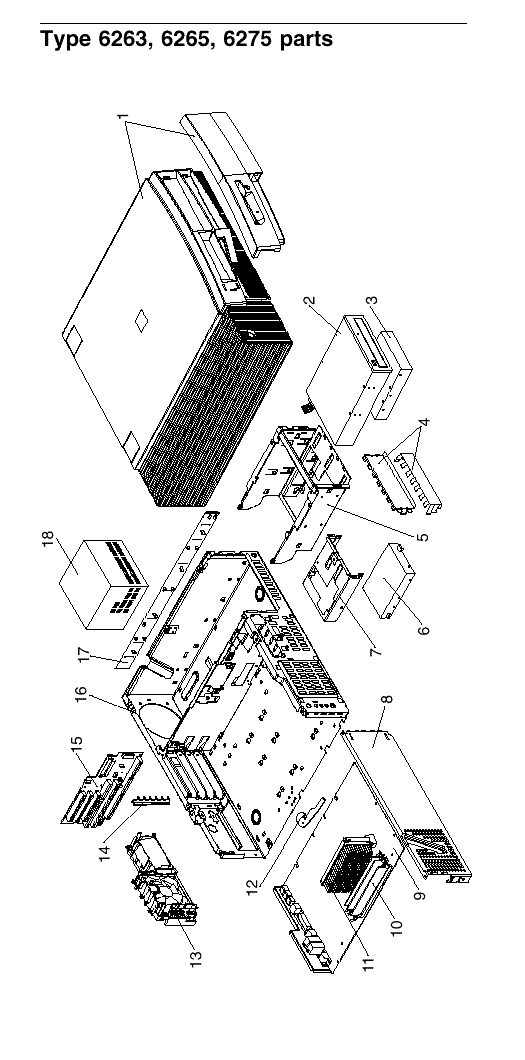 Type 6263, 6265, 6275 parts

1
2
3
4
5
6
7
8
9
10
11
12
13
14
15
16
17
18