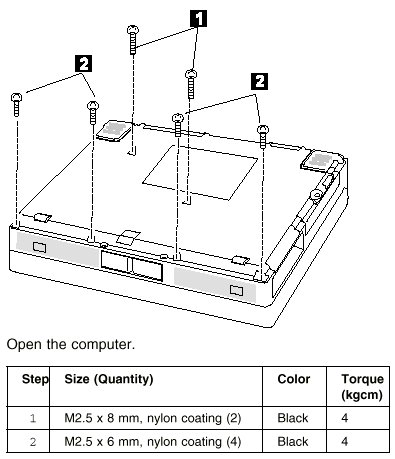 1

2

2

Open the computer.

| Step | Size (Quantity) | Color | Torque (kgcm) |
|---|---|---|---|
| 1 | M2.5 x 8 mm, nylon coating (2) | Black | 4 |
| 2 | M2.5 x 6 mm, nylon coating (4) | Black | 4 |