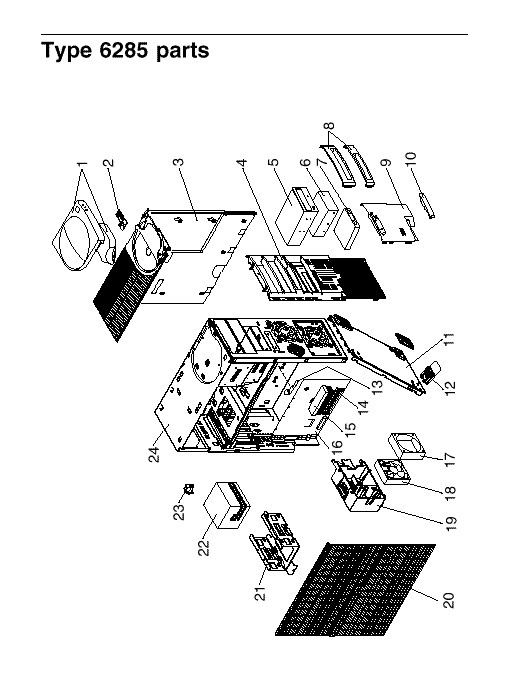 Type 6285 parts

1
2
3
4
5
6
7
8
9
10
11
12
13
14
15
16
17
18
19
20
21
22
23
24