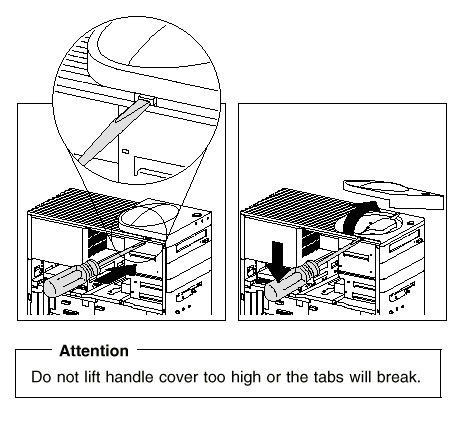 Attention

Do not lift handle cover too high or the tabs will break.