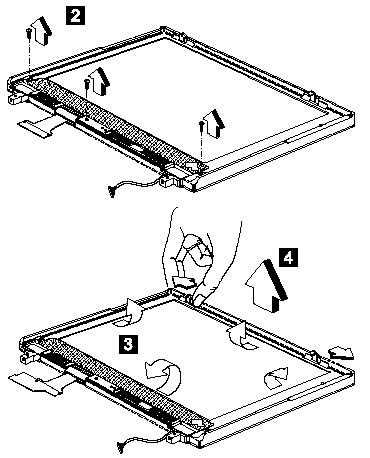 2

4

3