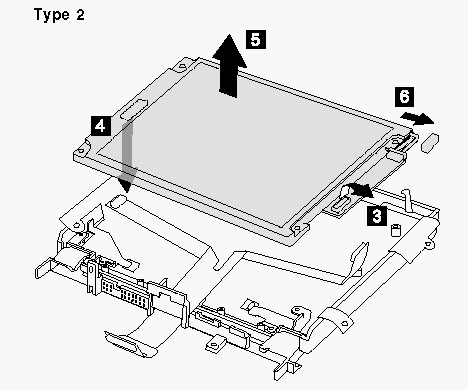 Type 2

5

6

4

3