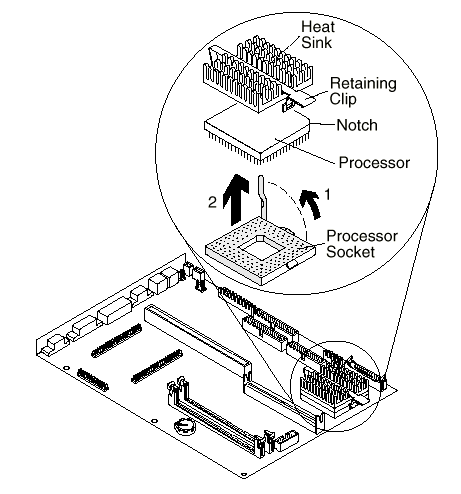 Heat Sink
Retaining Clip
Notch
Processor
2
1
Processor Socket