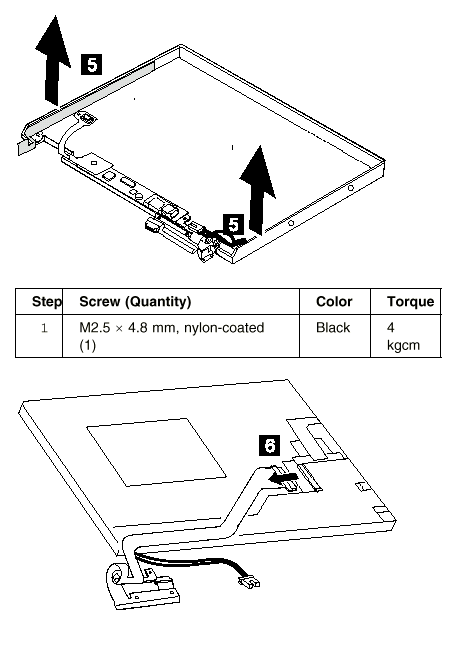 5

5

| Step | Screw (Quantity) | Color | Torque |
|---|---|---|---|
| 1 | M2.5 × 4.8 mm, nylon-coated (1) | Black | 4 kgcm |

6