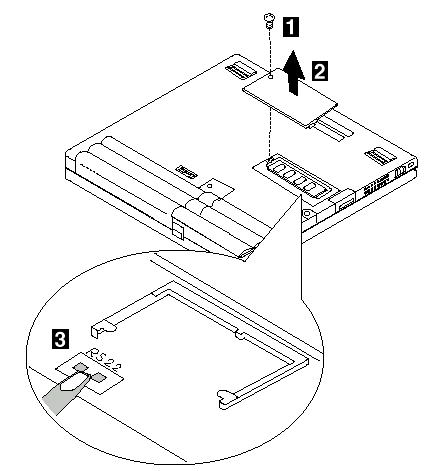 1
2
3
R522