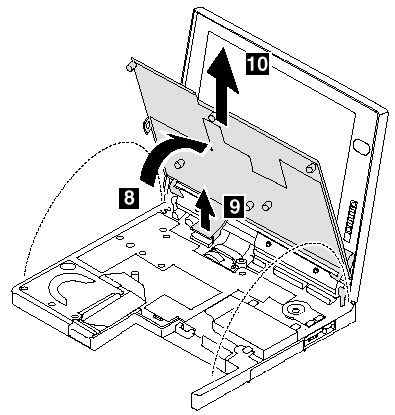 10
8
9