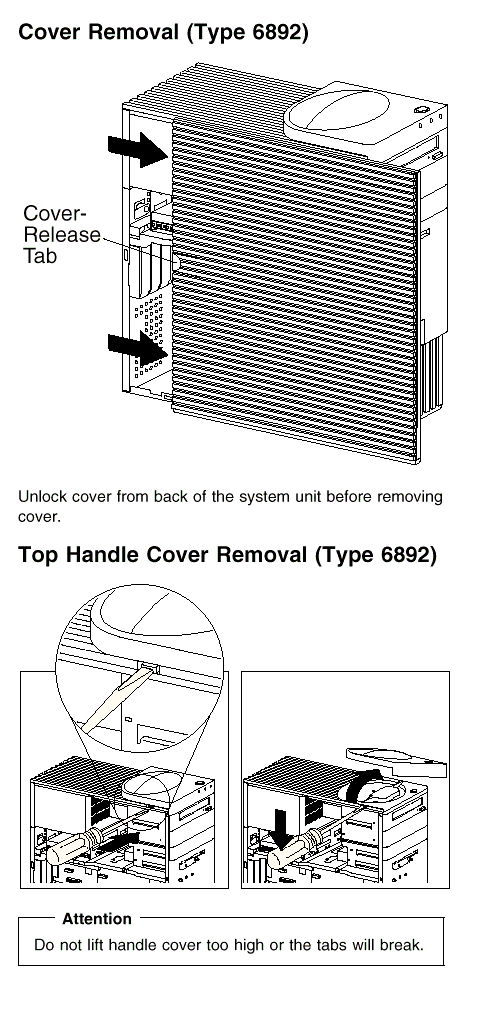 Cover Removal (Type 6892)

Cover-Release Tab

Unlock cover from back of the system unit before removing cover.

Top Handle Cover Removal (Type 6892)

Attention

Do not lift handle cover too high or the tabs will break.