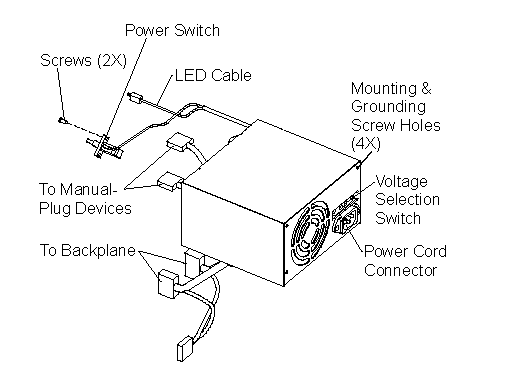 Power Switch

Screws (2X)

LED Cable

Mounting & Grounding Screw Holes (4X)

To Manual-Plug Devices

Voltage Selection Switch

To Backplane

Power Cord Connector