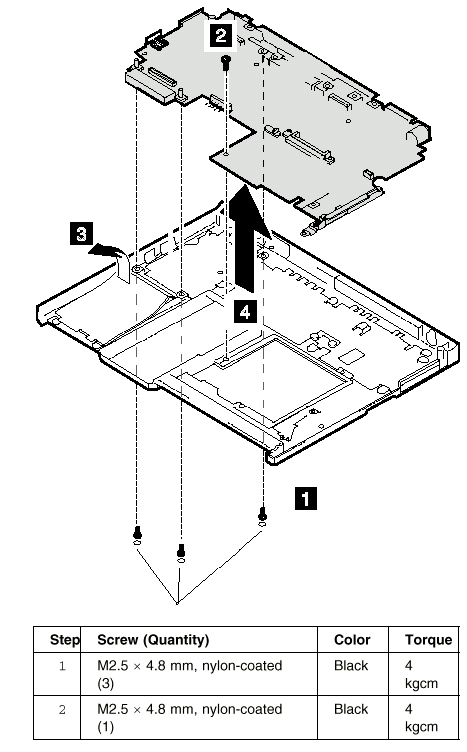 2

3

4

1

| Step | Screw (Quantity) | Color | Torque |
|---|---|---|---|
| 1 | M2.5 × 4.8 mm, nylon-coated (3) | Black | 4 kgcm |
| 2 | M2.5 × 4.8 mm, nylon-coated (1) | Black | 4 kgcm |