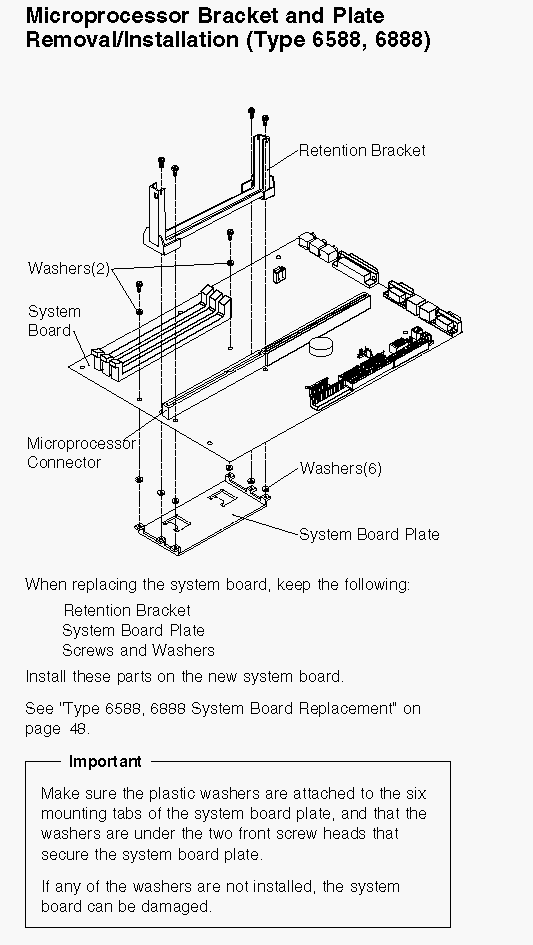 Microprocessor Bracket and Plate Removal/Installation (Type 6588, 6888)

Retention Bracket

Washers(2)

System Board

Microprocessor Connector

Washers(6)

System Board Plate

When replacing the system board, keep the following:

Retention Bracket
System Board Plate
Screws and Washers

Install these parts on the new system board.

See "Type 6588, 6888 System Board Replacement" on page 48.

Important

Make sure the plastic washers are attached to the six mounting tabs of the system board plate, and that the washers are under the two front screw heads that secure the system board plate.

If any of the washers are not installed, the system board can be damaged.