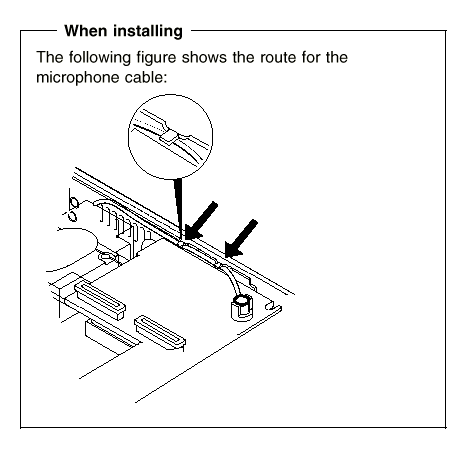 When installing

The following figure shows the route for the microphone cable: